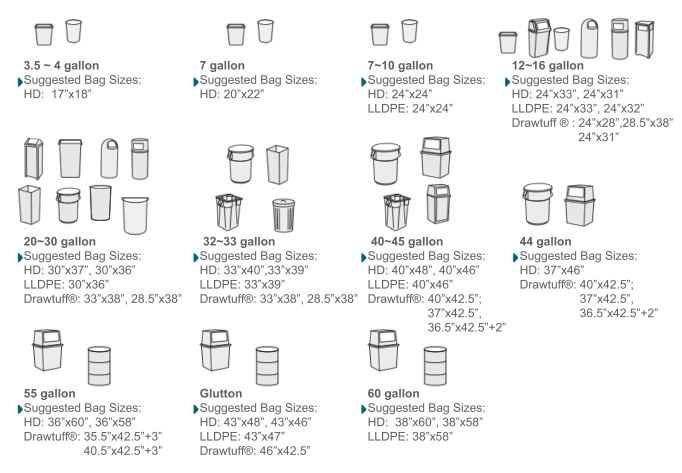 3.5 ~ 4 gallon
Suggested Bag Sizes:
HD: 17"x18"

7 gallon
Suggested Bag Sizes:
HD: 20"x22"

7~10 gallon
Suggested Bag Sizes:
HD: 24"x24"
LLDPE: 24"x24"

12~16 gallon
Suggested Bag Sizes:
HD: 24"x33", 24"x31"
LLDPE: 24"x33", 24"x32"
Drawtuff ® : 24"x28",28.5"x38"
24"x31"

20~30 gallon
Suggested Bag Sizes:
HD: 30"x37", 30"x36"
LLDPE: 30"x36"
Drawtuff®: 33"x38", 28.5"x38"

32~33 gallon
Suggested Bag Sizes:
HD: 33"x40",33"x39"
LLDPE: 33"x39"
Drawtuff®: 33"x38", 28.5"x38"

40~45 gallon
Suggested Bag Sizes:
HD: 40"x48", 40"x46"
LLDPE: 40"x46"
Drawtuff®: 40"x42.5";
37"x42.5",
36.5"x42.5"+2"

44 gallon
Suggested Bag Sizes:
HD: 37"x46"
Drawtuff®: 40"x42.5";
37"x42.5",
36.5"x42.5"+2"

55 gallon
Suggested Bag Sizes:
HD: 36"x60", 36"x58"
Drawtuff®: 35.5"x42.5"+3"
40.5"x42.5"+3"

Glutton
Suggested Bag Sizes:
HD: 43"x48", 43"x46"
LLDPE: 43"x47"
Drawtuff®: 46"x42.5"

60 gallon
Suggested Bag Sizes:
HD: 38"x60", 38"x58"
LLDPE: 38"x58"